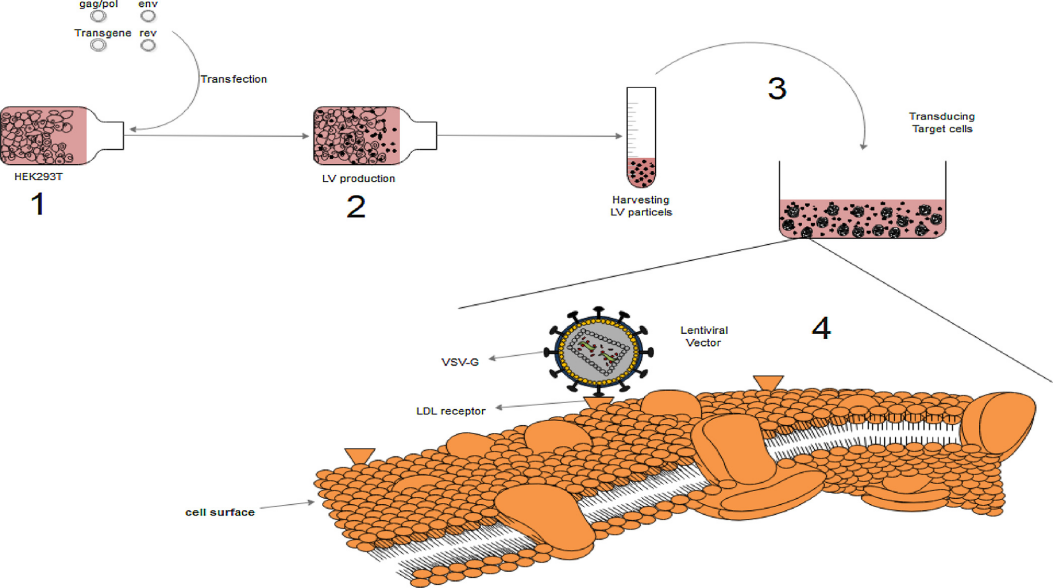 gag/pol env
Transgene rev

Transfection

HEK293T
1

LV production
2

Harvesting
LV particels

3

Transducing
Target cells

4

Lentiviral
Vector

VSV-G

LDL receptor

cell surface